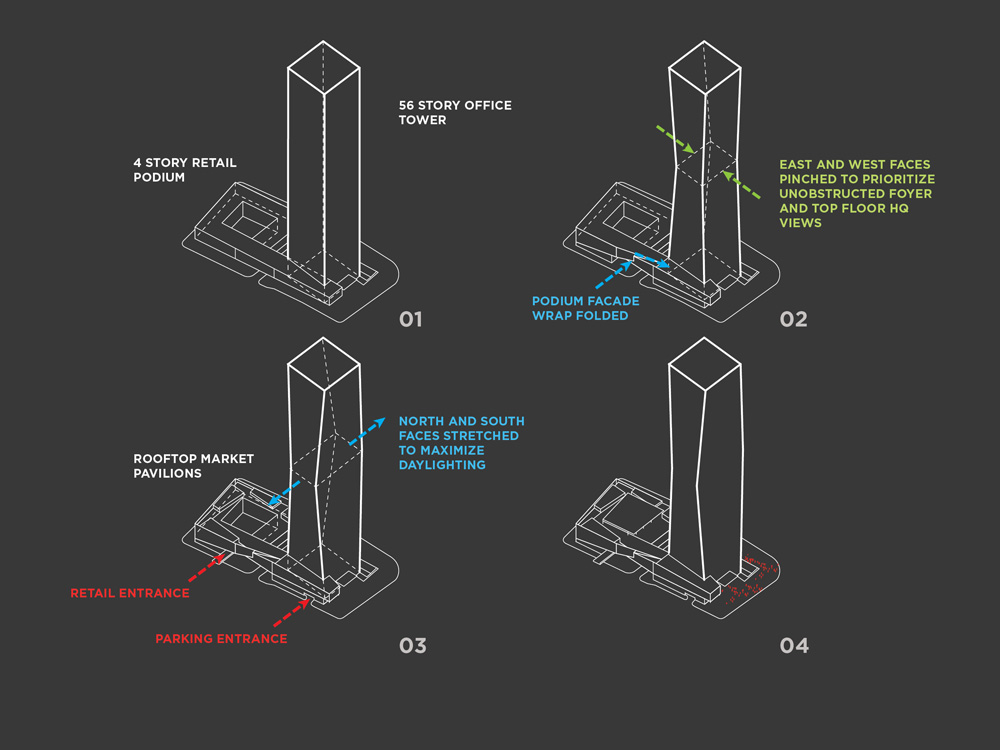 56 STORY OFFICE TOWER

4 STORY RETAIL PODIUM

01

EAST AND WEST FACES PINCHED TO PRIORITIZE UNOBSTRUCTED FOYER AND TOP FLOOR HQ VIEWS

PODIUM FACADE WRAP FOLDED

02

NORTH AND SOUTH FACES STRETCHED TO MAXIMIZE DAYLIGHTING

ROOFTOP MARKET PAVILIONS

RETAIL ENTRANCE

PARKING ENTRANCE

03

04