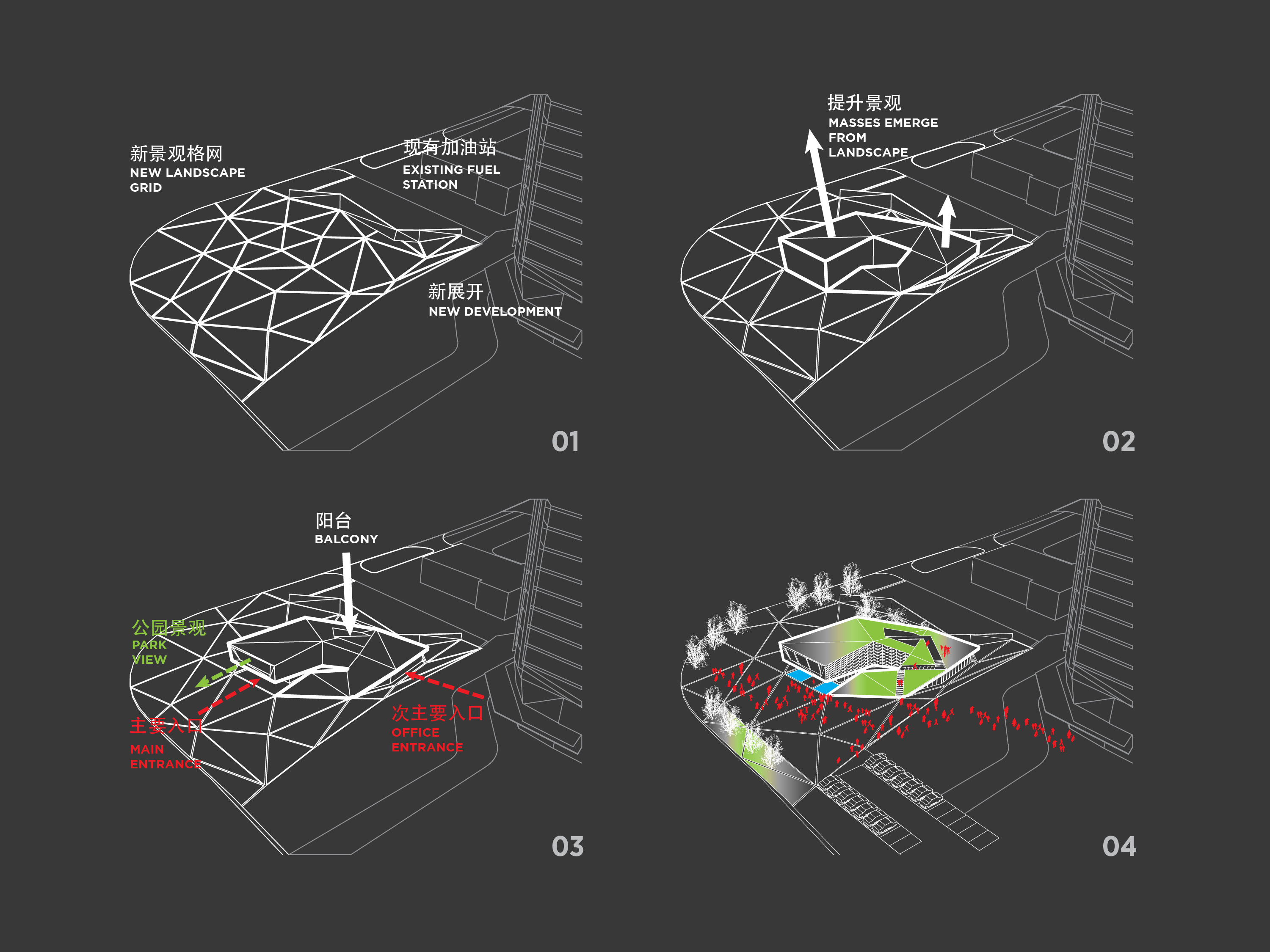 新景观格网
NEW LANDSCAPE GRID

现有加油站
EXISTING FUEL STATION

新展开
NEW DEVELOPMENT

01

提升景观
MASSES EMERGE FROM LANDSCAPE

02

阳台
BALCONY

公园景观
PARK VIEW

主要入口
MAIN ENTRANCE

次主要入口
OFFICE ENTRANCE

03

04