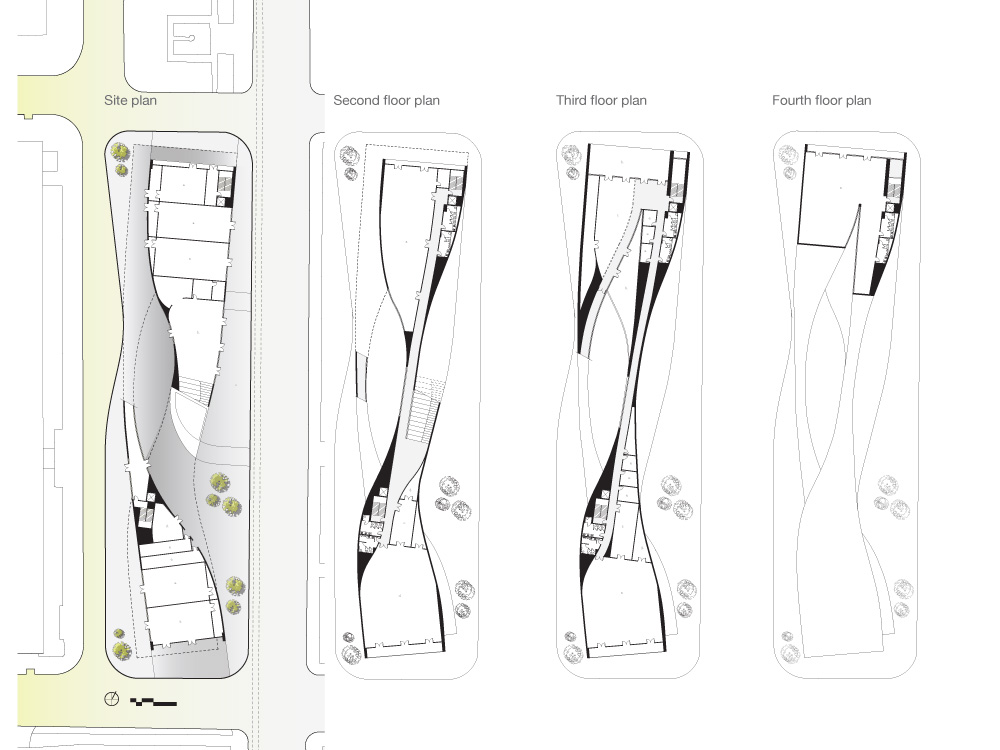 Site plan

Second floor plan

Third floor plan

Fourth floor plan